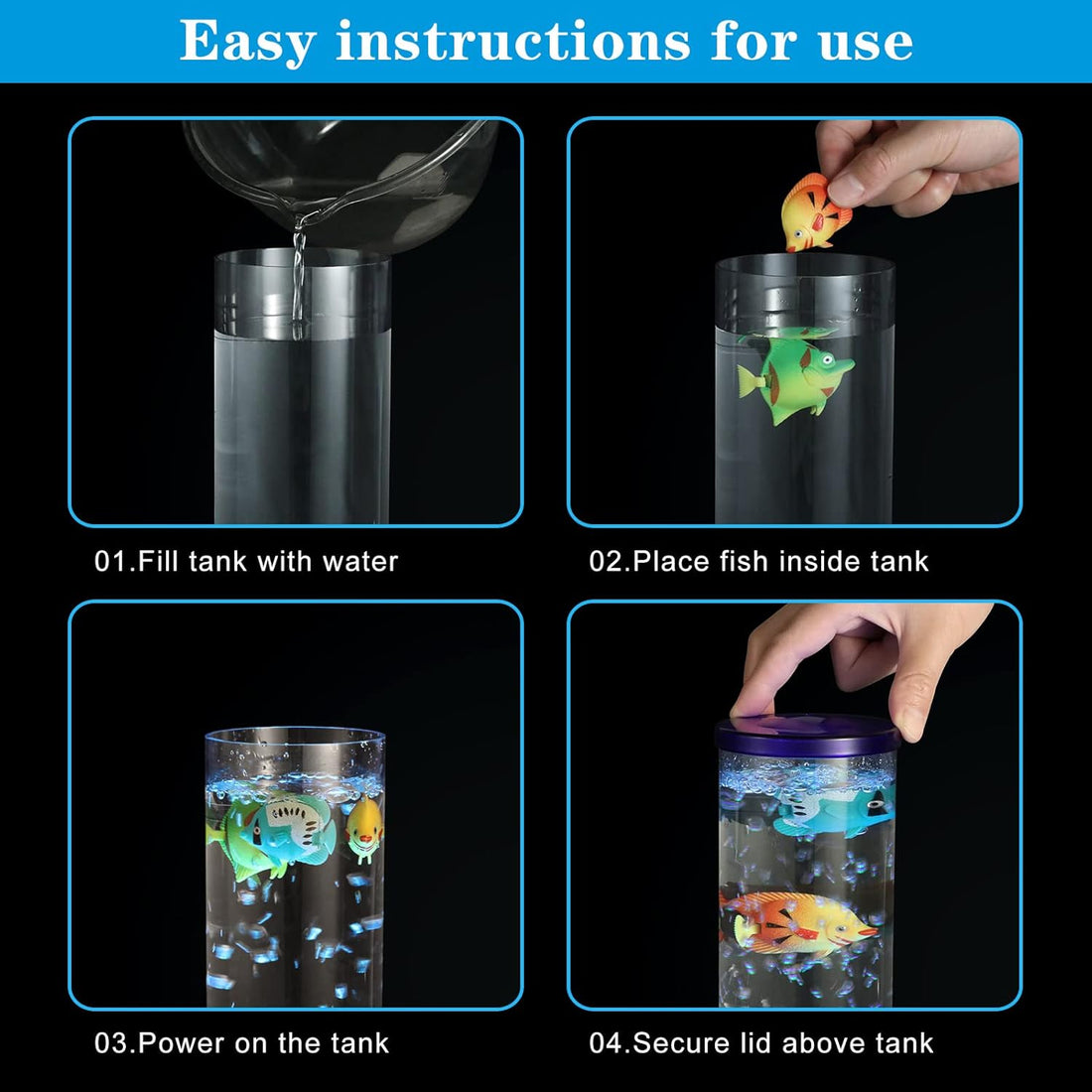 Easy instructions for use

01.Fill tank with water

02.Place fish inside tank

03.Power on the tank

04.Secure lid above tank